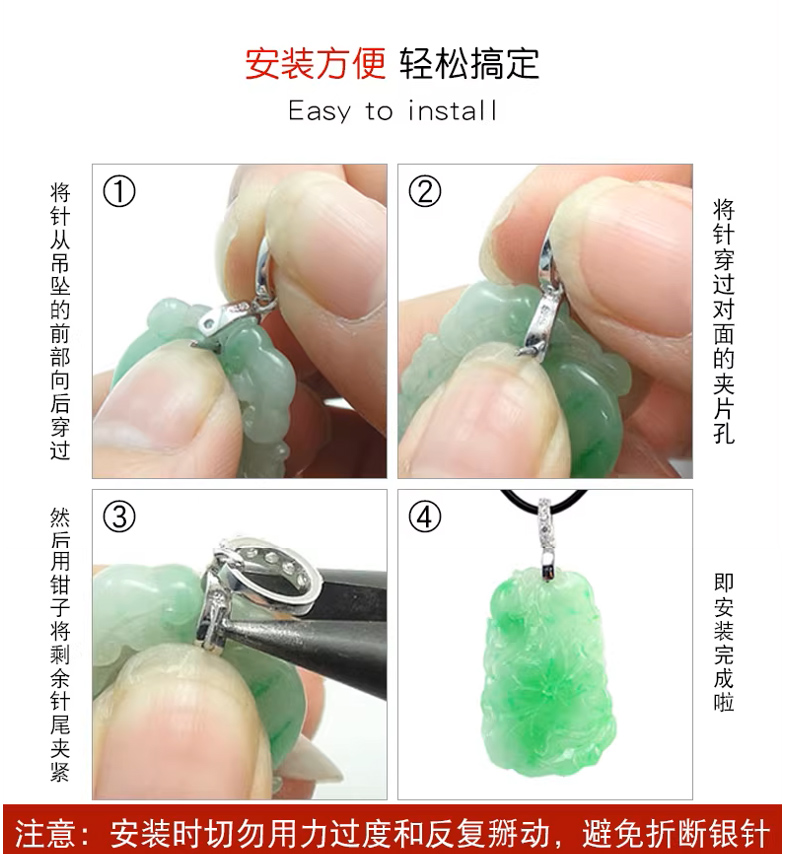 安装方便 轻松搞定

Easy to install

①

将针从吊坠的前部向后穿过

②

将针穿过对面的夹片孔

③

然后用钳子将剩余针尾夹紧

④

即安装完成啦

注意：安装时切勿用力过度和反复掰动，避免折断银针